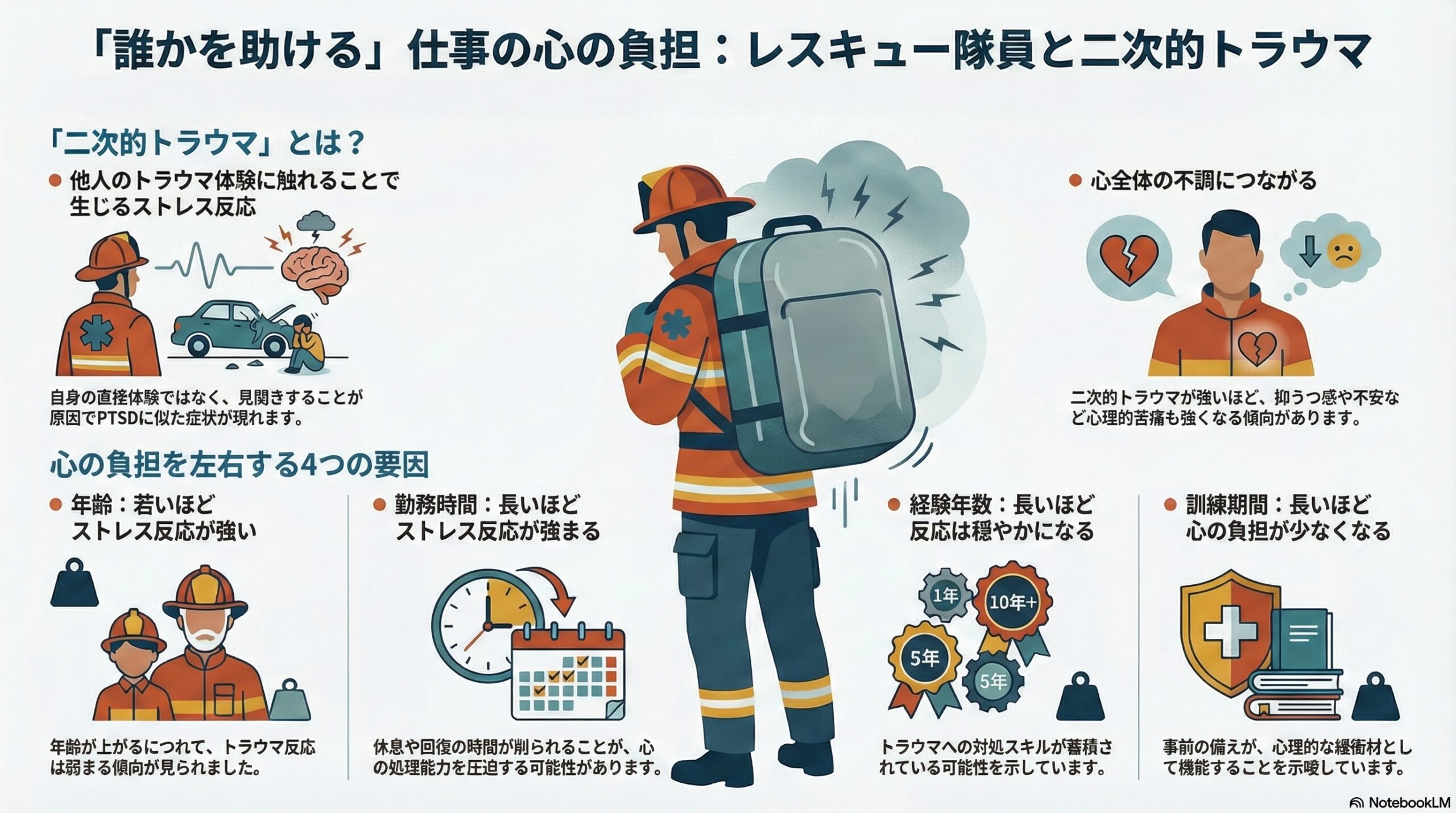 「誰かを助ける」仕事の心の負担：レスキュー隊員と二次的トラウマ

「二次的トラウマ」とは？

● 他人のトラウマ体験に触れることで生じるストレス反応

自身の直接体験ではなく、見聞きすることが原因でPTSDに似た症状が現れます。

● 心全体の不調につながる

二次的トラウマが強いほど、抑うつ感や不安など心理的苦痛も強くなる傾向があります。

心の負担を左右する4つの要因

● 年齢：若いほどストレス反応が強い

年齢が上がるにつれて、トラウマ反応は弱まる傾向が見られました。

● 勤務時間：長いほどストレス反応が強まる

休息や回復の時間が削られることが、心の処理能力を圧迫する可能性があります。

● 経験年数：長いほど反応は穏やかになる

1年
10年+
5年
5年

トラウマへの対処スキルが蓄積されている可能性を示しています。

● 訓練期間：長いほど心の負担が少なくなる

事前の備えが、心理的な緩衝材として機能することを示唆しています。

NotebookLM